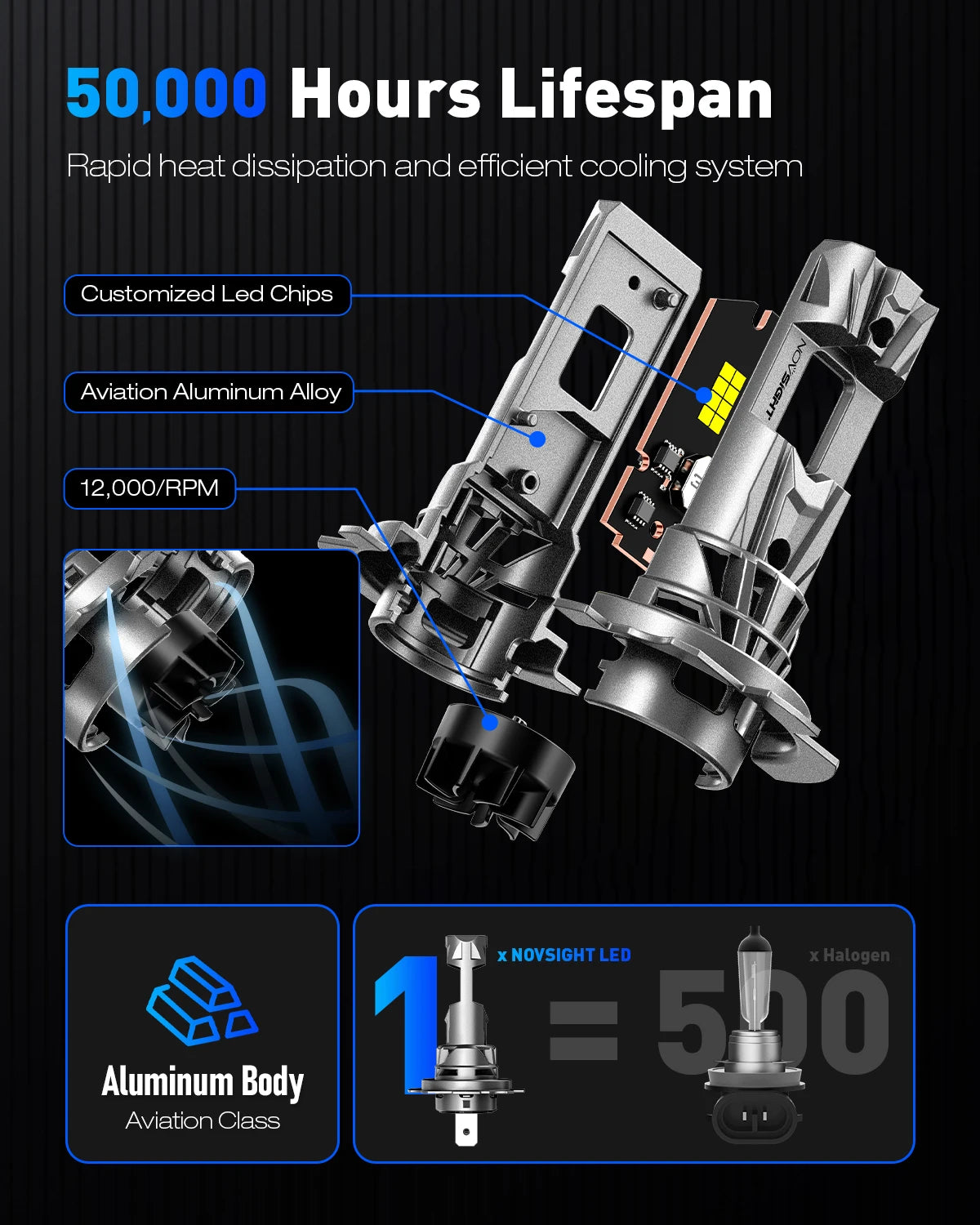 50,000 Hours Lifespan

Rapid heat dissipation and efficient cooling system

Customized Led Chips

Aviation Aluminum Alloy

12,000/RPM

NOVSIGHT

Aluminum Body
Aviation Class

1 x NOVSIGHT LED = 500 x Halogen